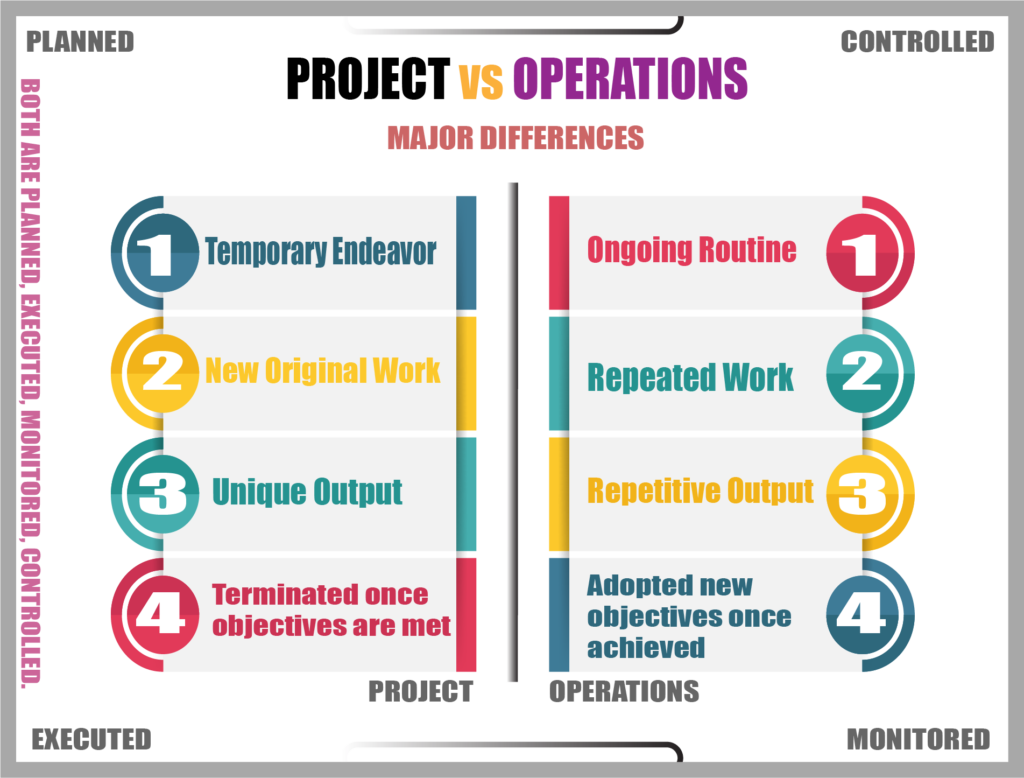 PLANNED

CONTROLLED

PROJECT vs OPERATIONS

MAJOR DIFFERENCES

BOTH ARE PLANNED, EXECUTED, MONITORED, CONTROLLED.

1 Temporary Endeavor

2 New Original Work

3 Unique Output

4 Terminated once objectives are met

PROJECT

Ongoing Routine 1

Repeated Work 2

Repetitive Output 3

Adopted new objectives once achieved 4

OPERATIONS

EXECUTED

MONITORED